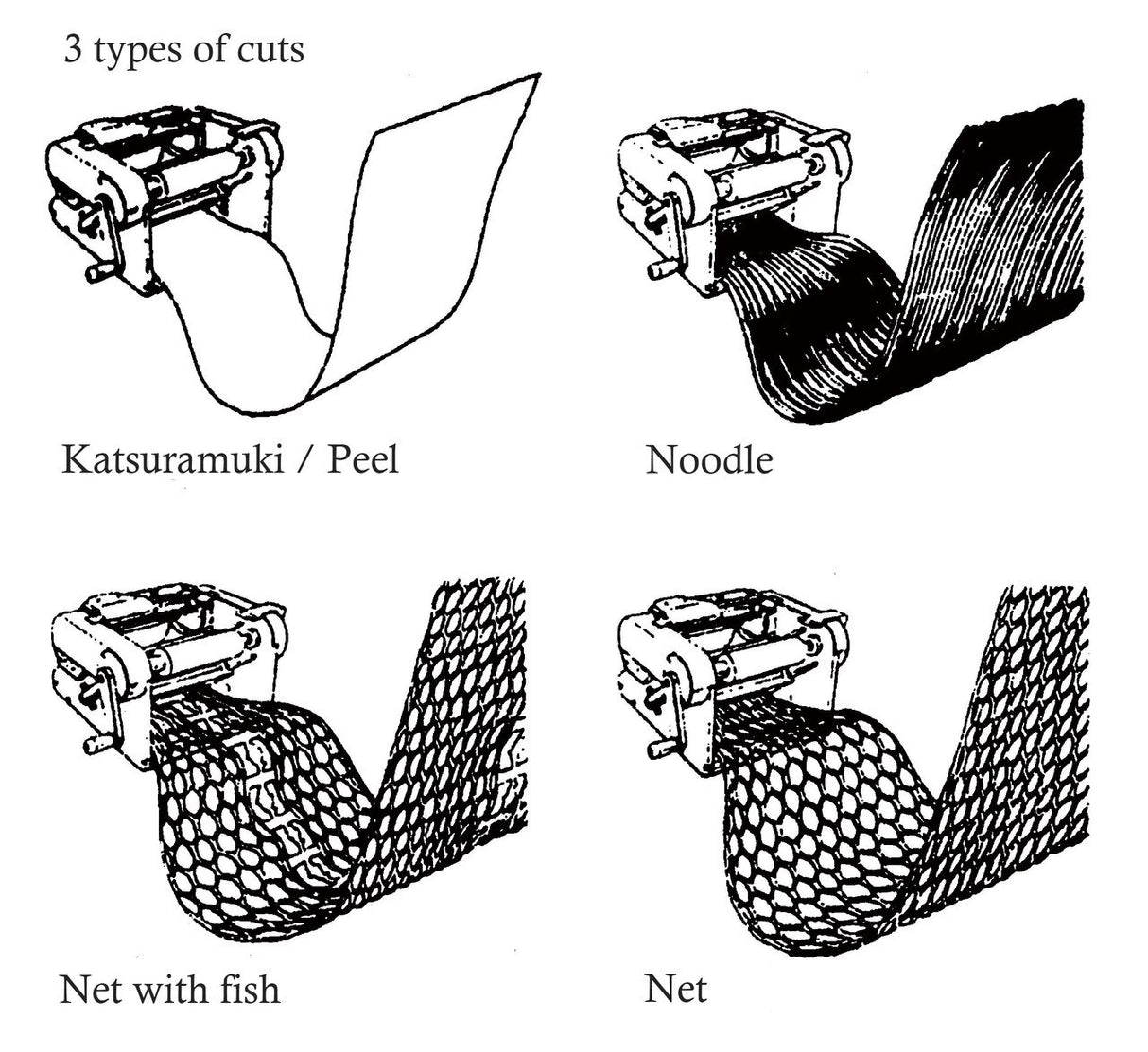 3 types of cuts

Katsuramuki / Peel

Noodle

Net with fish

Net